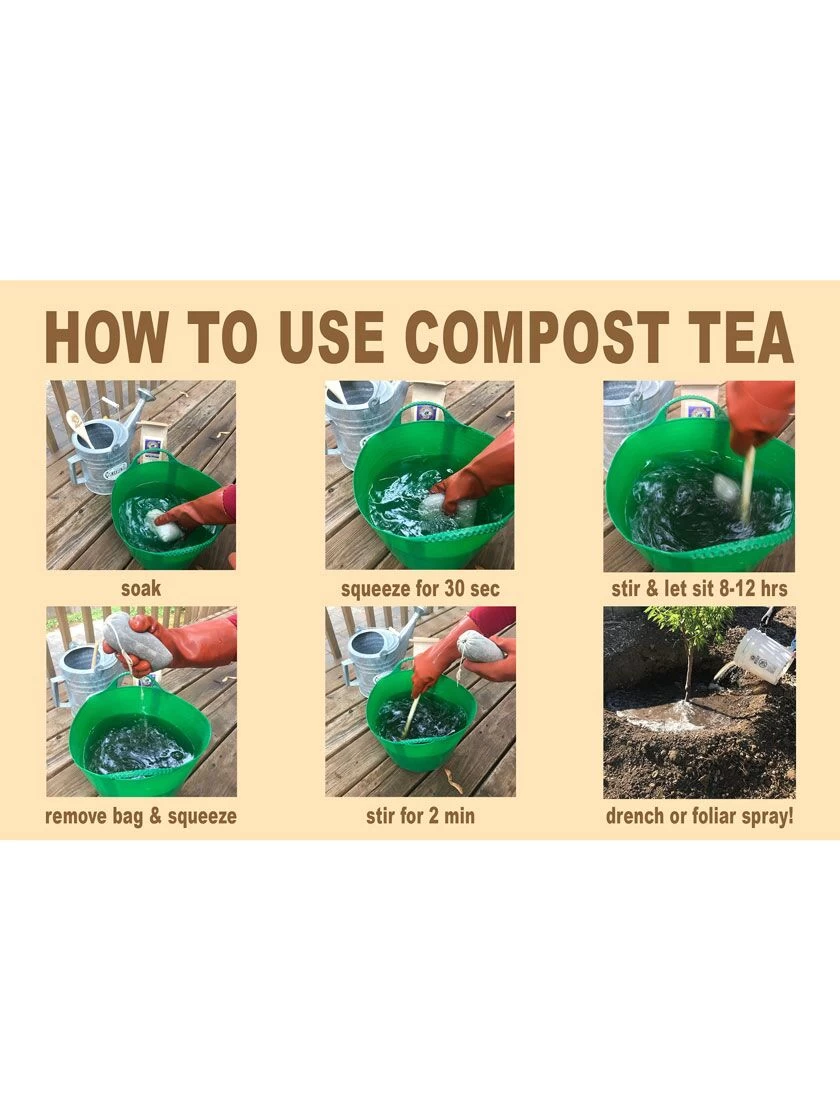 HOW TO USE COMPOST TEA

soak

squeeze for 30 sec

stir & let sit 8-12 hrs

remove bag & squeeze

stir for 2 min

drench or foliar spray!